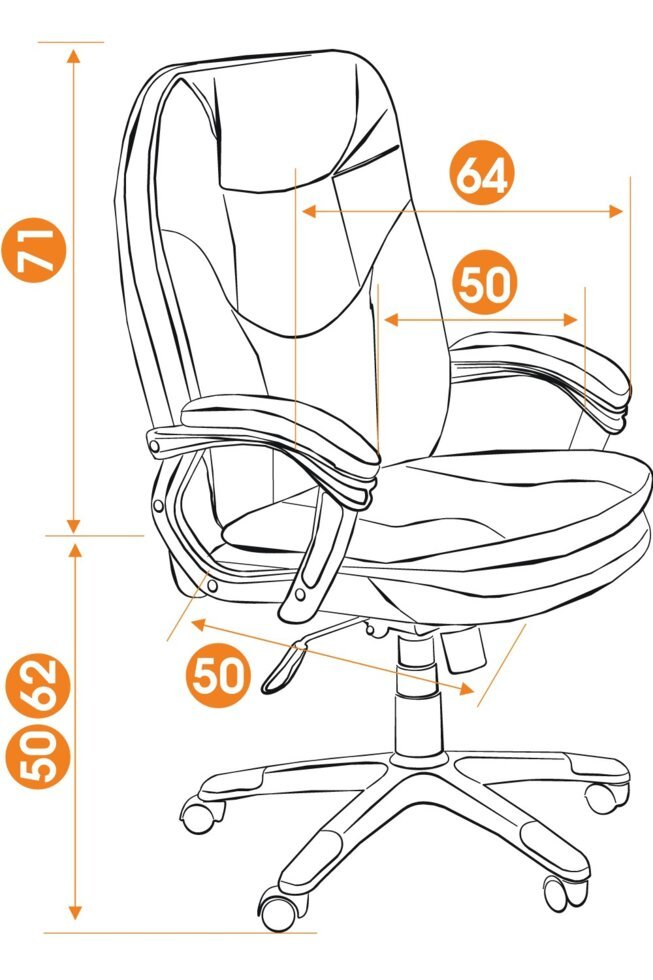 71
64
50
50
62
50