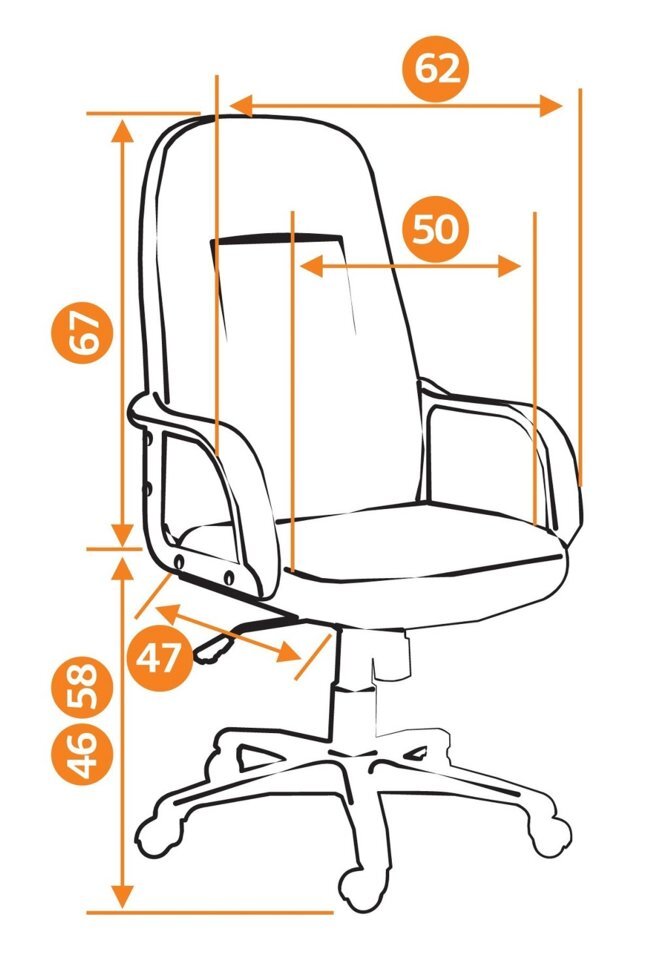 62
50
67
47
58
46